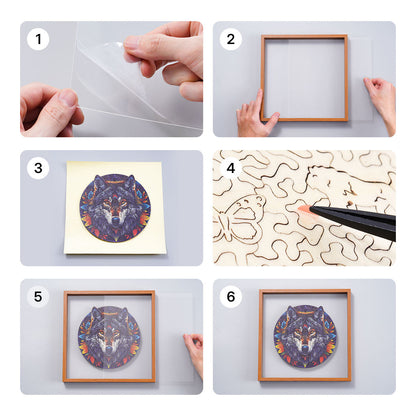 1

2

3

4

5

6