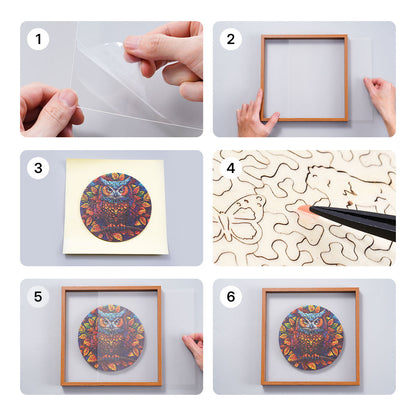 1

2

3

4

5

6