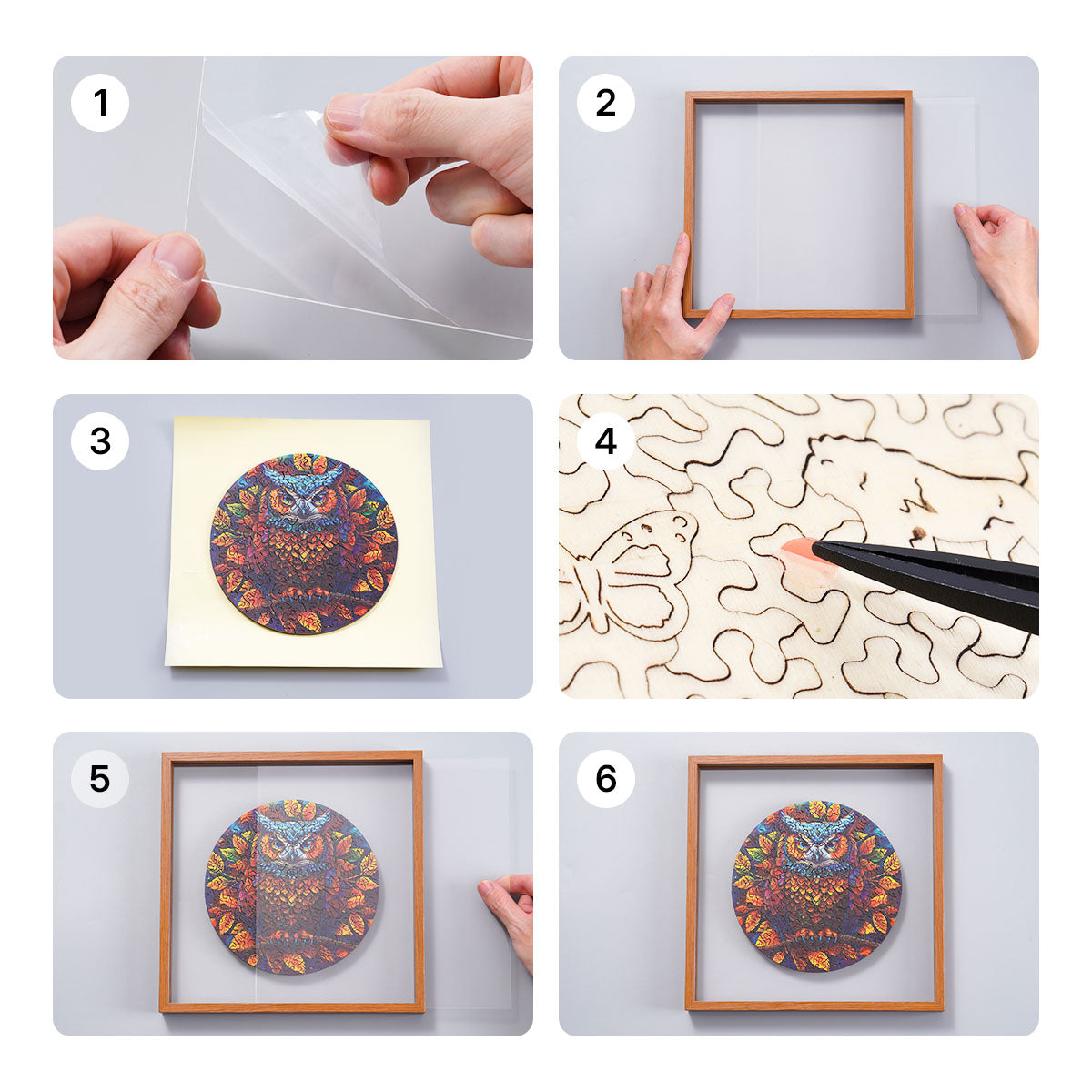 1

2

3

4

5

6