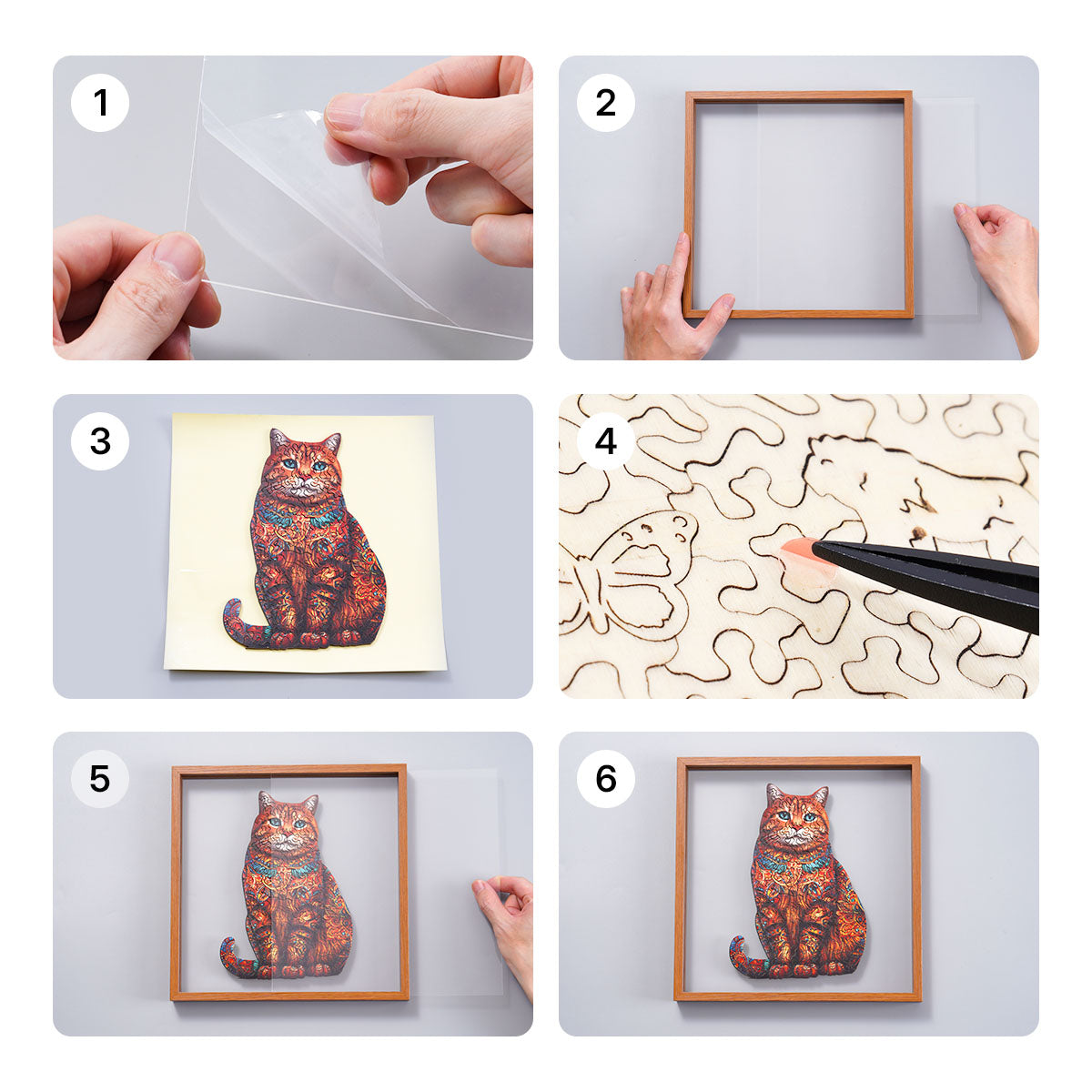 1

2

3

4

5

6