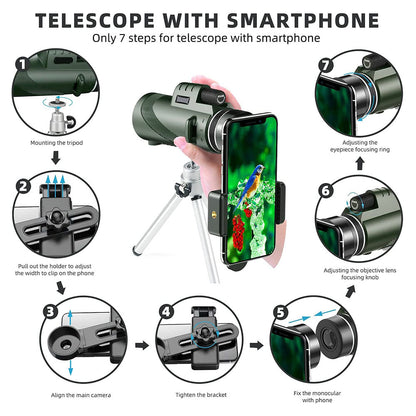 TELESCOPE WITH SMARTPHONE
Only 7 steps for telescope with smartphone

1
Mounting the tripod

2
Pull out the holder to adjust the width to clip on the phone

3
Align the main camera

4
Tighten the bracket

5
Fix the monocular with phone

6
Adjusting the objective lens focusing knob

7
Adjusting the eyepiece focusing ring