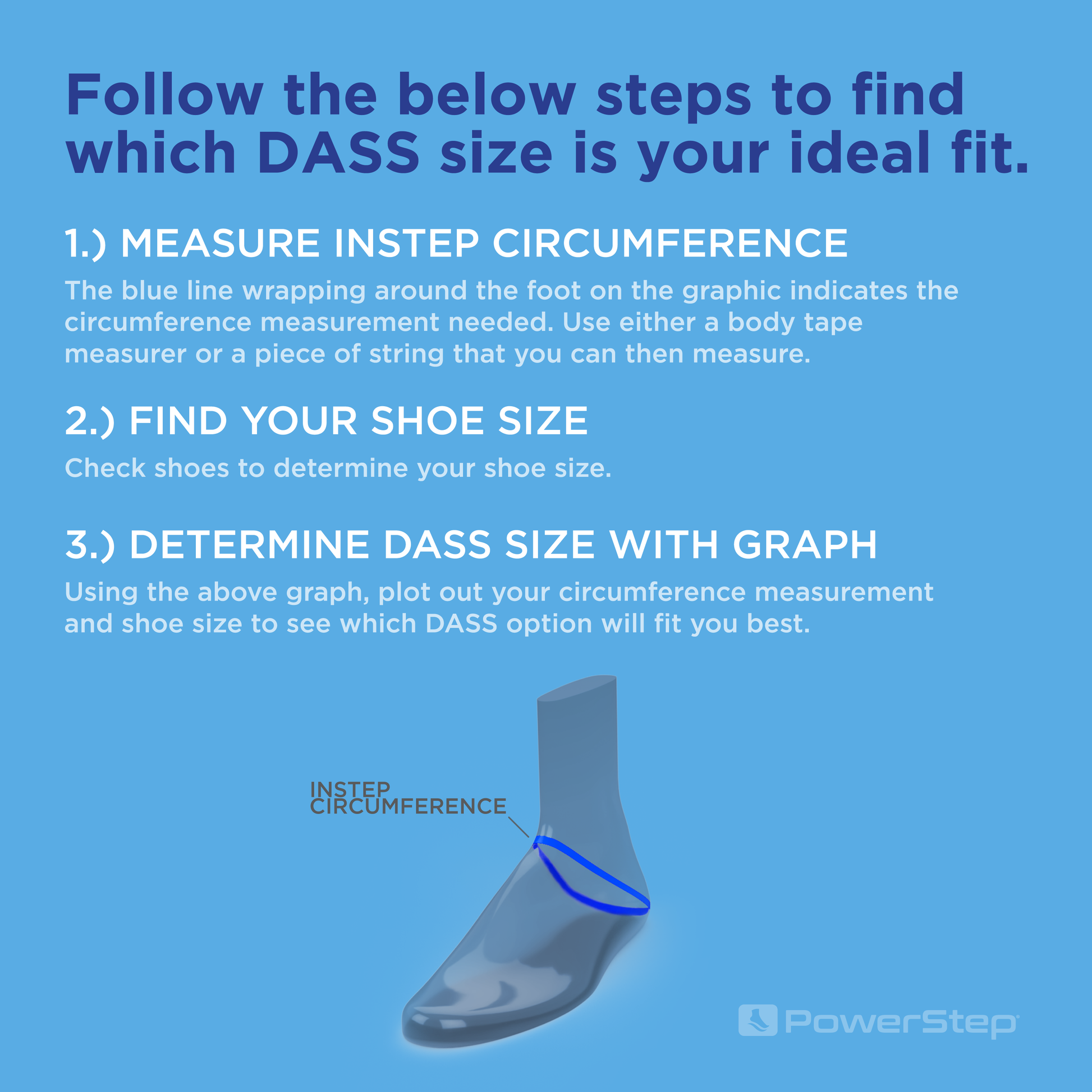 Follow the below steps to find which DASS size is your ideal fit.

1.) MEASURE INSTEP CIRCUMFERENCE

The blue line wrapping around the foot on the graphic indicates the circumference measurement needed. Use either a body tape measurer or a piece of string that you can then measure.

2.) FIND YOUR SHOE SIZE

Check shoes to determine your shoe size.

3.) DETERMINE DASS SIZE WITH GRAPH

Using the above graph, plot out your circumference measurement and shoe size to see which DASS option will fit you best.

INSTEP CIRCUMFERENCE

PowerStep