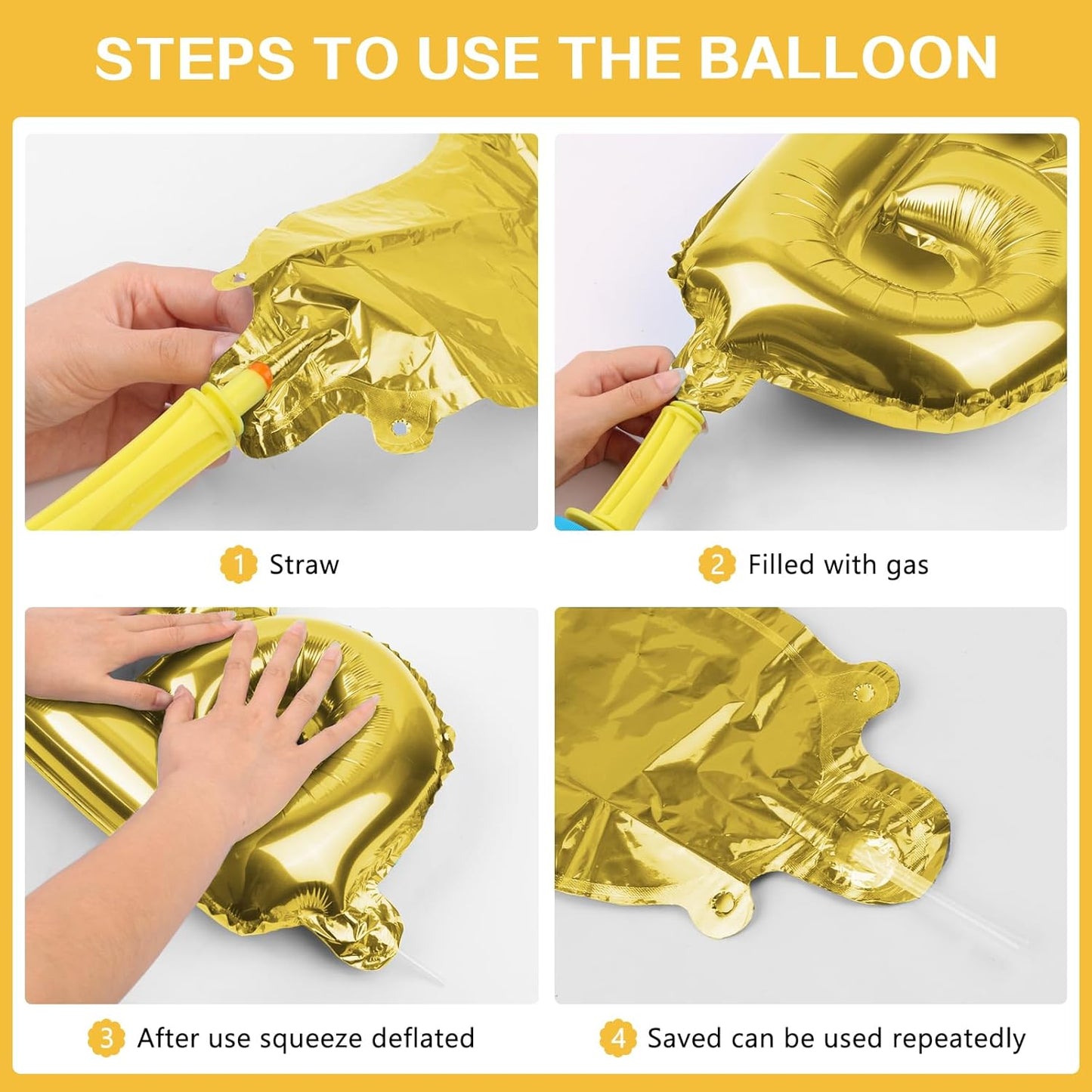 STEPS TO USE THE BALLOON

1 Straw

2 Filled with gas

3 After use squeeze deflated

4 Saved can be used repeatedly