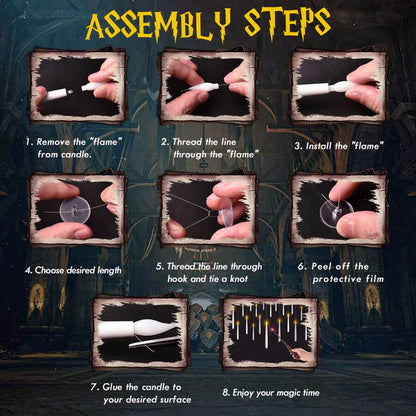 ASSEMBLY STEPS

1. Remove the "flame" from candle.

2. Thread the line through the "flame"

3. Install the "flame"

4. Choose desired length

5. Thread the line through hook and tie a knot

6. Peel off the protective film

7. Glue the candle to your desired surface

8. Enjoy your magic time