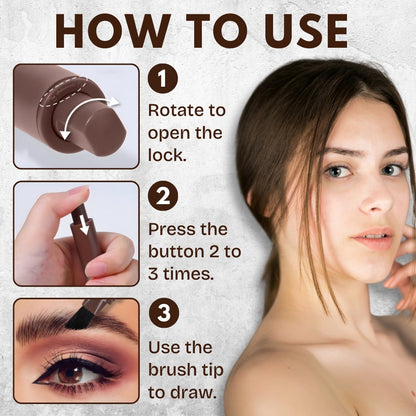 HOW TO USE

1

Rotate to open the lock.

2

Press the button 2 to 3 times.

3

Use the brush tip to draw.