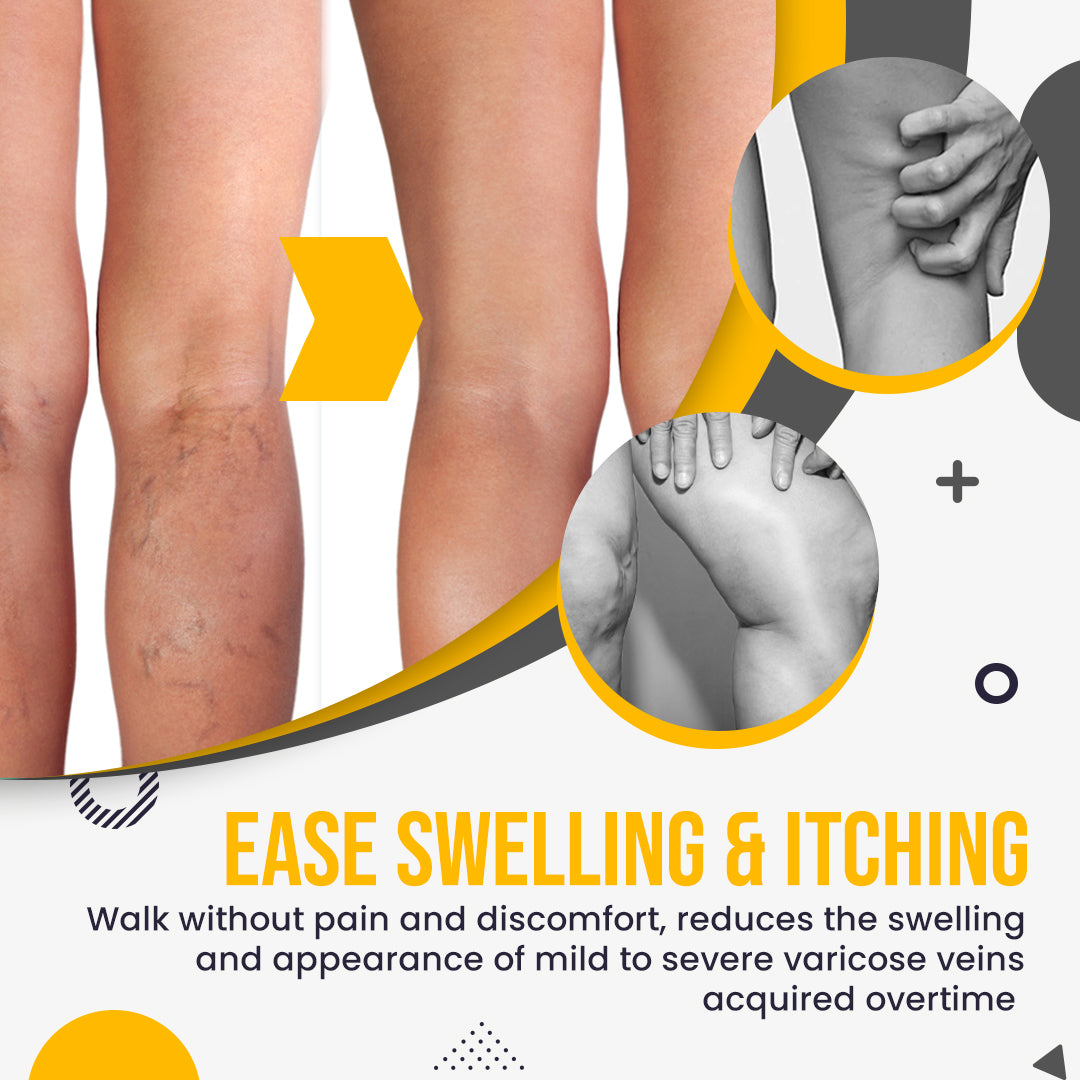 EASE SWELLING & ITCHING

Walk without pain and discomfort, reduces the swelling and appearance of mild to severe varicose veins acquired overtime