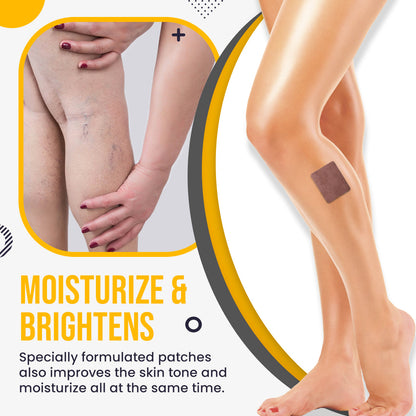 MOISTURIZE & BRIGHTENS

Specially formulated patches also improves the skin tone and moisturize all at the same time.