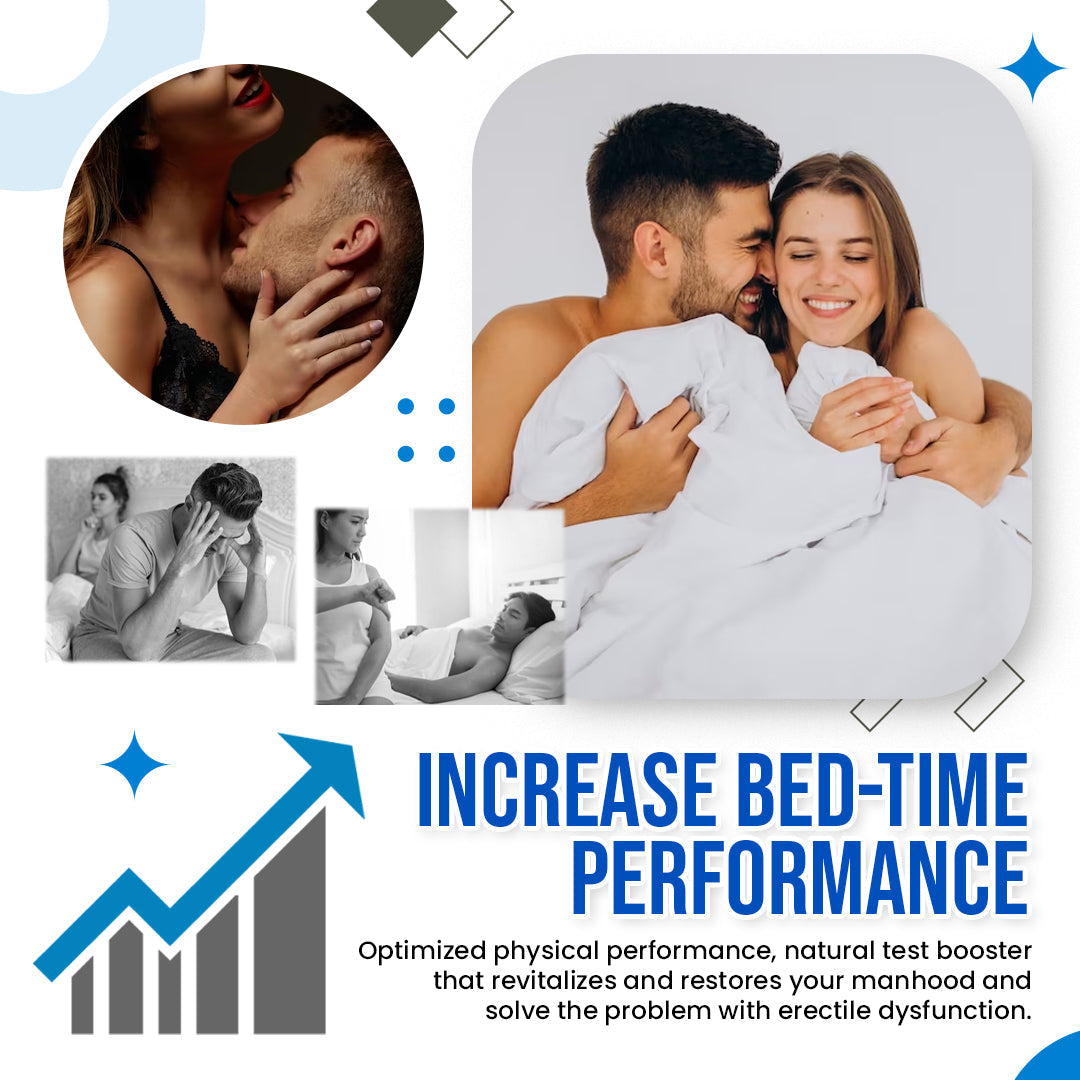 INCREASE BED-TIME PERFORMANCE

Optimized physical performance, natural test booster that revitalizes and restores your manhood and solve the problem with erectile dysfunction.